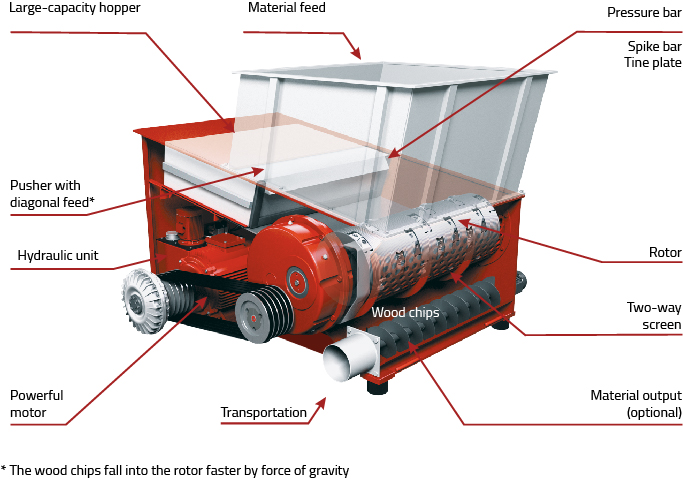 Large-capacity hopper

Material feed

Pressure bar

Spike bar
Tine plate

Pusher with diagonal feed*

Hydraulic unit

Rotor

Wood chips

Two-way screen

Powerful motor

Transportation

Material output (optional)

* The wood chips fall into the rotor faster by force of gravity